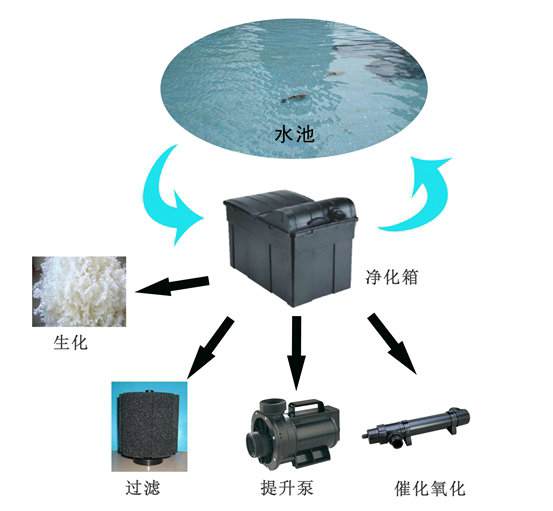 水池

净化箱

生化

过滤

提升泵

催化氧化